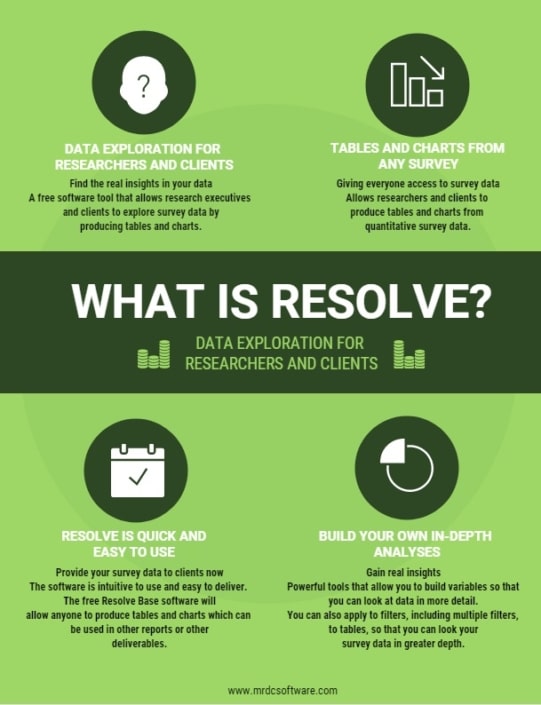 ?

DATA EXPLORATION FOR RESEARCHERS AND CLIENTS

Find the real insights in your data
A free software tool that allows research executives and clients to explore survey data by producing tables and charts.

TABLES AND CHARTS FROM ANY SURVEY

Giving everyone access to survey data
Allows researchers and clients to produce tables and charts from quantitative survey data.

WHAT IS RESOLVE?

DATA EXPLORATION FOR RESEARCHERS AND CLIENTS

RESOLVE IS QUICK AND EASY TO USE

Provide your survey data to clients now
The software is intuitive to use and easy to deliver. The free Resolve Base software will allow anyone to produce tables and charts which can be used in other reports or other deliverables.

BUILD YOUR OWN IN-DEPTH ANALYSES

Gain real insights
Powerful tools that allow you to build variables so that you can look at data in more detail.
You can also apply to filters, including multiple filters, to tables, so that you can look your survey data in greater depth.

www.mrdcsoftware.com